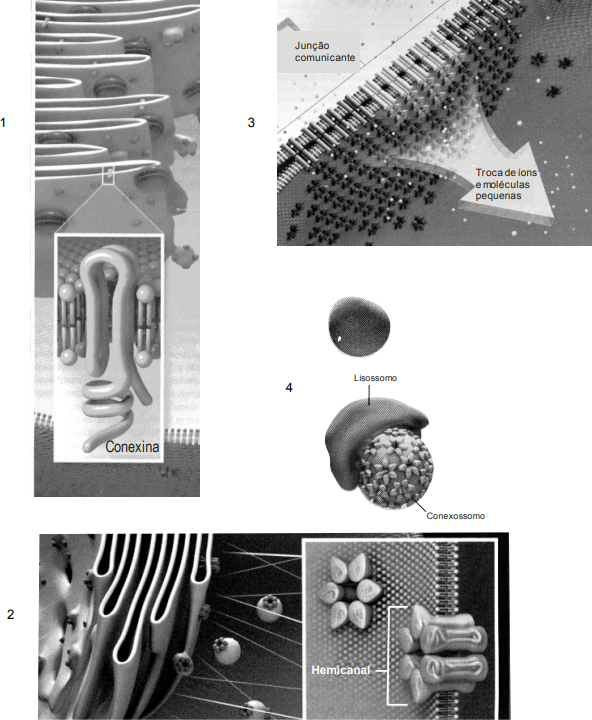 1

Conexina

3

Junção comunicante

Troca de íons e moléculas pequenas

4

Lisossomo

Conexossomo

2

Hemicanal