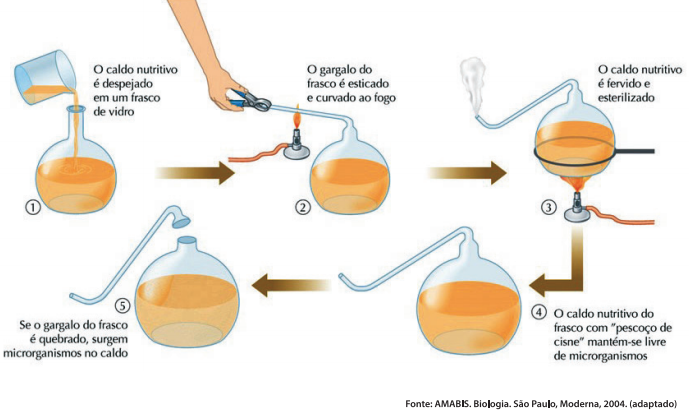 O caldo nutritivo é despejado em um frasco de vidro

①

O gargalo do frasco é esticado e curvado ao fogo

②

O caldo nutritivo é fervido e esterilizado

③

④ O caldo nutritivo do frasco com "pescoço de cisne" mantém-se livre de microrganismos

⑤

Se o gargalo do frasco é quebrado, surgem microrganismos no caldo

Fonte: AMABIS. Biologia. São Paulo, Moderna, 2004. (adaptado)