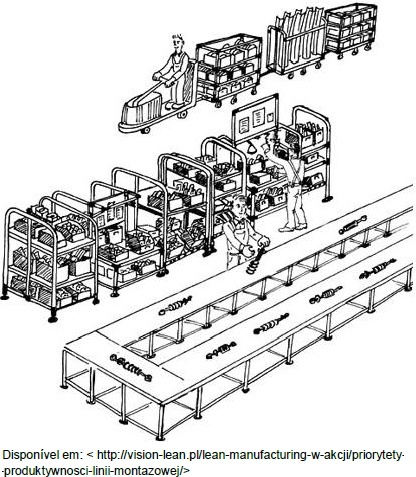 Disponível em: < http://vision-lean.pl/lean-manufacturing-w-akcji/priorytety-produktywnosci-linii-montazowej/>