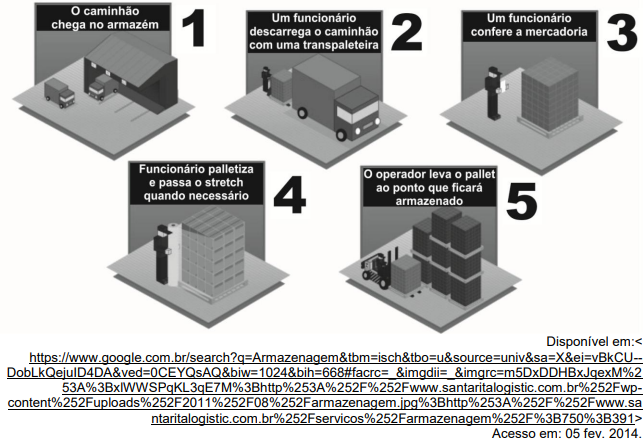 O caminhão chega no armazém

1

Um funcionário descarrega o caminhão com uma transpaleteira

2

Um funcionário confere a mercadoria

3

Funcionário palletiza e passa o stretch quando necessário

4

O operador leva o pallet ao ponto que ficará armazenado

5

Disponível em:< https://www.google.com.br/search?q=Armazenagem&tbm=isch&tbo=u&source=univ&sa=X&ei=vBkCU--DobLkQejuID4DA&ved=0CEYQsAQ&biw=1024&bih=668#facrc=_&imgdii=_&imgrc=m5DxDDHBxJqexM%253A%3BxlWWSPqKL3qE7M%3Bhttp%253A%252F%252Fwww.santaritalogistic.com.br%252Fwp-content%252Fuploads%252F2011%252F08%252Farmazenagem.jpg%3Bhttp%253A%252F%252Fwww.santaritalogistic.com.br%252Fservicos%252Farmazenagem%252F%3B750%3B391> Acesso em: 05 fev. 2014.