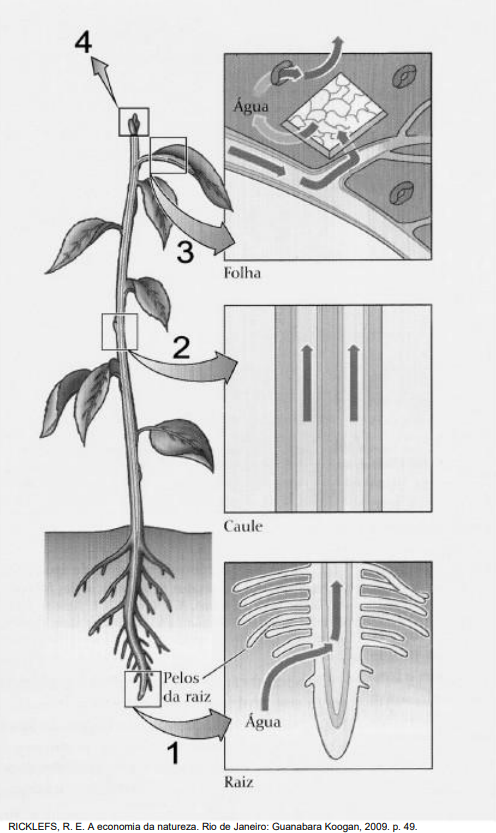 4

Água

3

Folha

2

Caule

Pelos da raiz

Água

1

Raiz

RICKLEFS, R. E. A economia da natureza. Rio de Janeiro: Guanabara Koogan, 2009. p. 49.